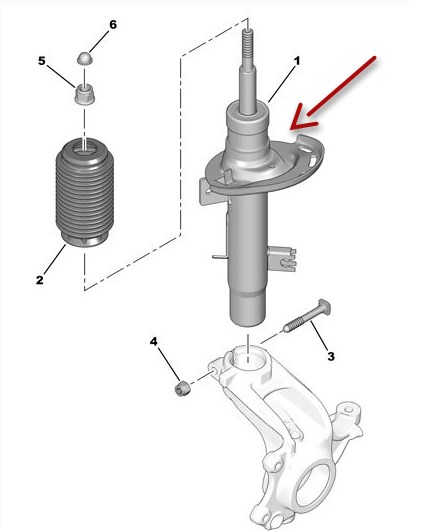 6
5
1
2
4
3